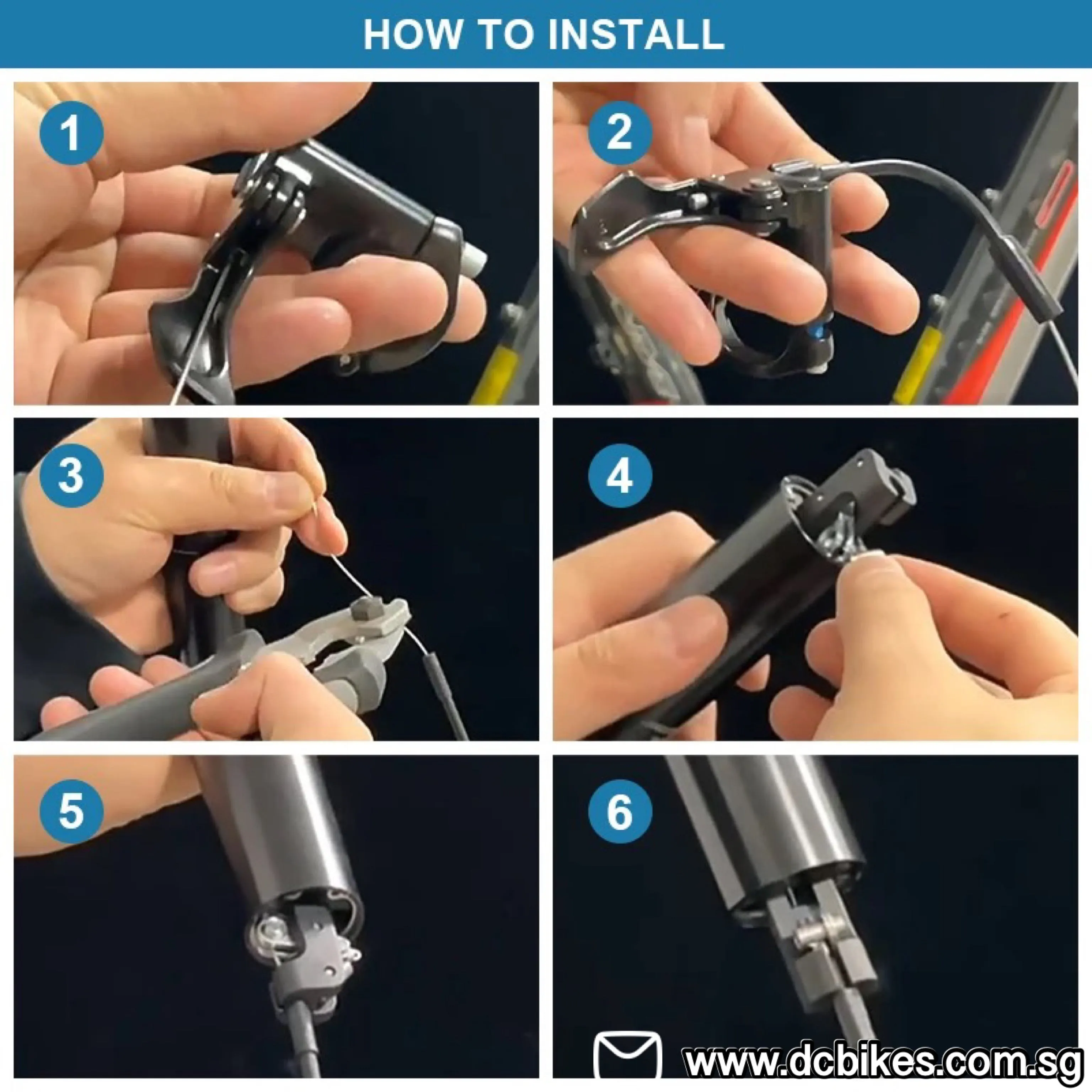 HOW TO INSTALL

1

2

3

4

5

6

www.dcbikes.com.sg